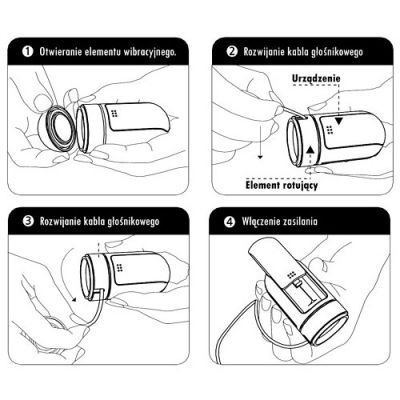 1 Otwieranie elementu wibracyjnego.

2 Rozwijanie kabla głośnikowego

Urządzenie

Element rotujący

3 Rozwijanie kabla głośnikowego

4 Włączenie zasilania